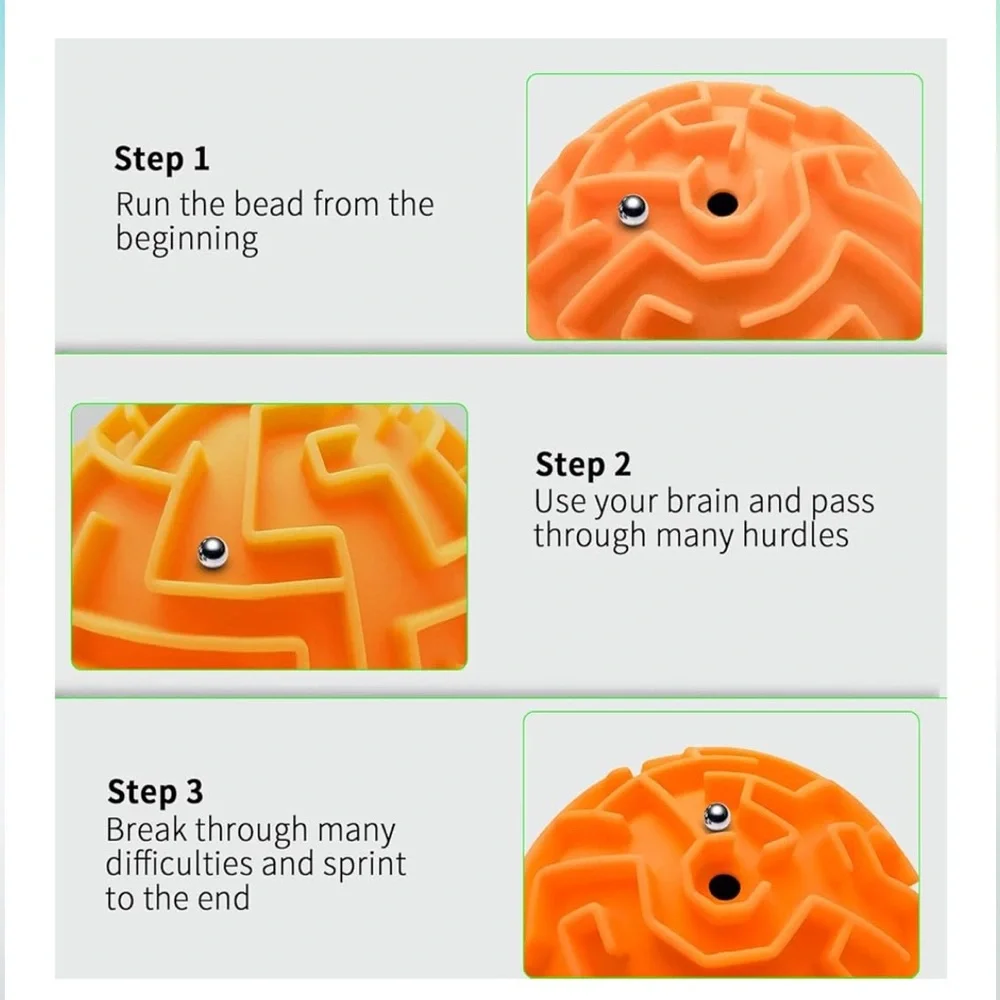 Step 1
Run the bead from the beginning

Step 2
Use your brain and pass through many hurdles

Step 3
Break through many difficulties and sprint to the end